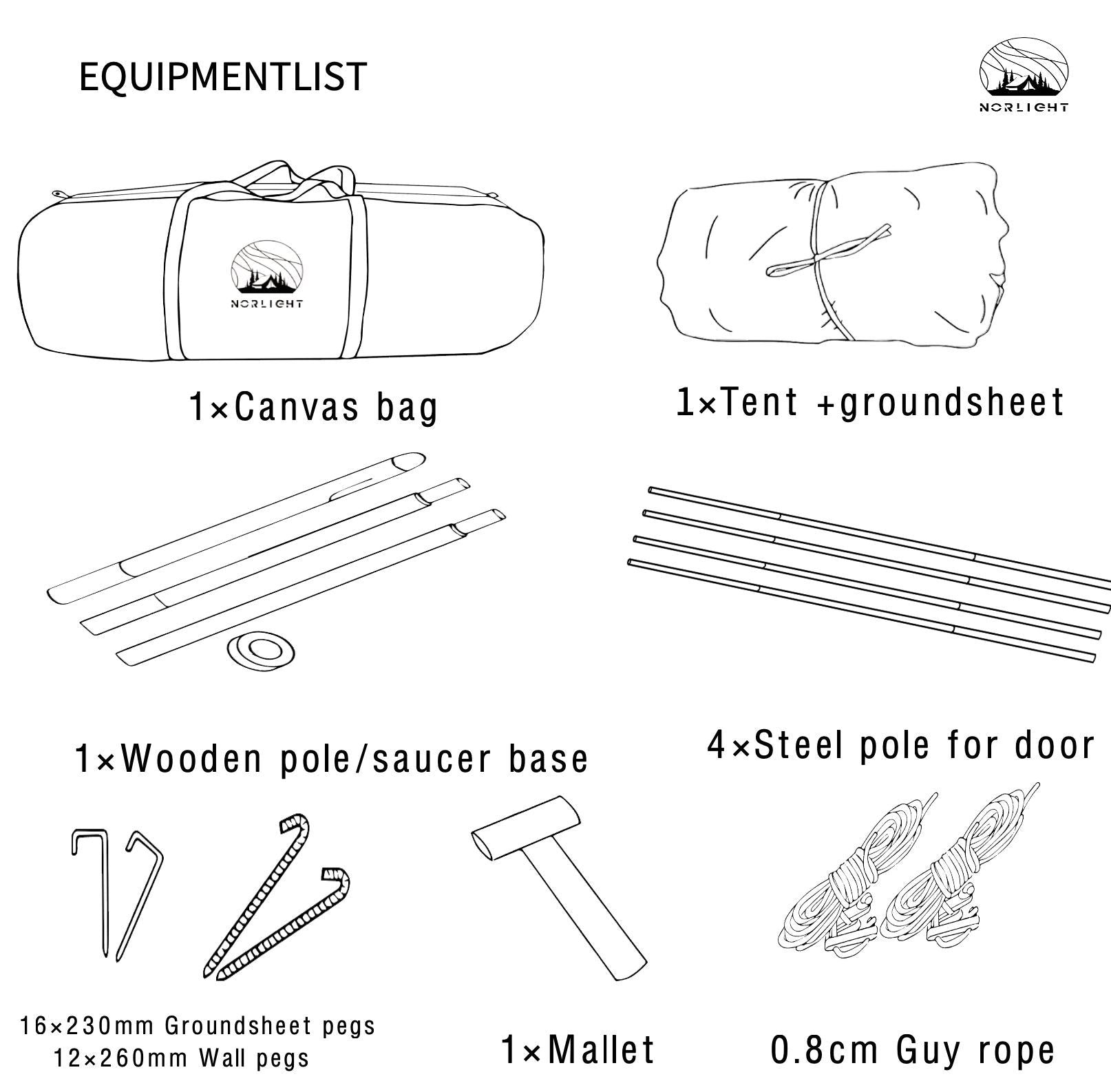 EQUIPMENTLIST

NORLIGHT

NORLIGHT

1×Canvas bag

1×Tent +groundsheet

1×Wooden pole/saucer base

4×Steel pole for door

16×230mm Groundsheet pegs
12×260mm Wall pegs

1×Mallet

0.8cm Guy rope