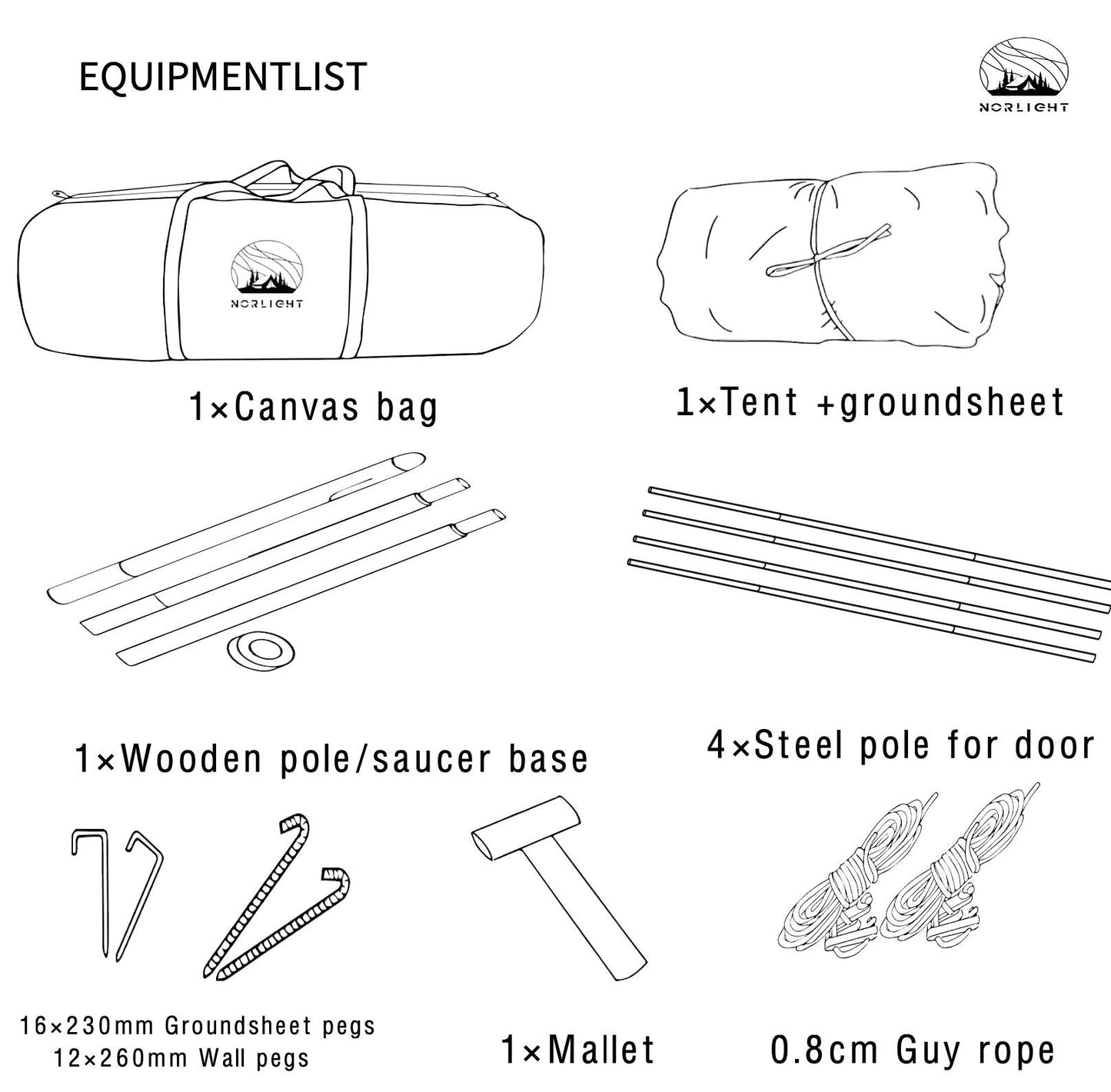 EQUIPMENTLIST

NORLIGHT

NORLIGHT

1×Canvas bag

1×Tent +groundsheet

1×Wooden pole/saucer base

4×Steel pole for door

16×230mm Groundsheet pegs
12×260mm Wall pegs

1×Mallet

0.8cm Guy rope